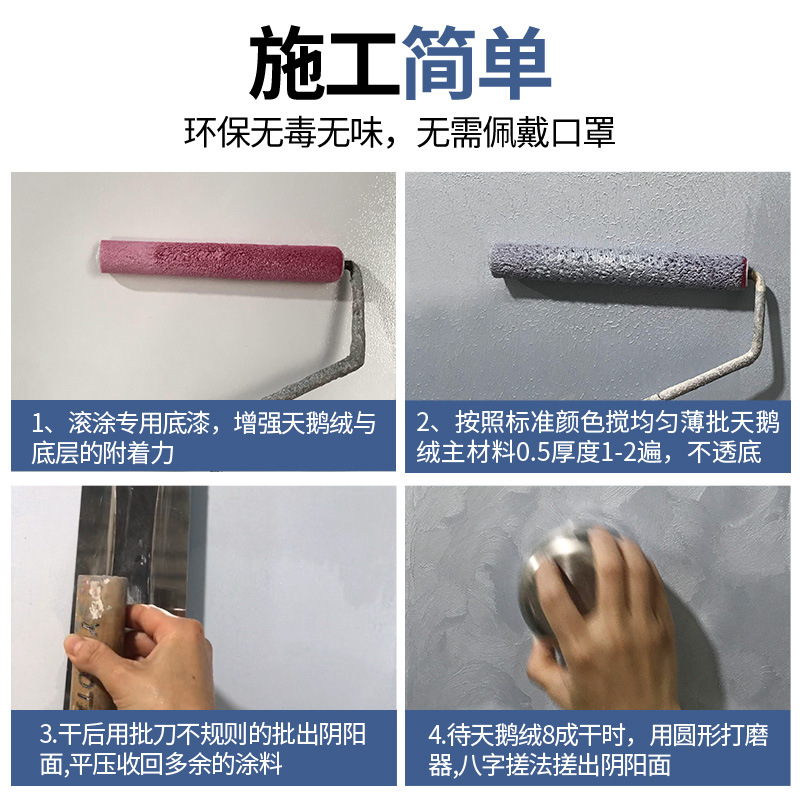 施工简单

环保无毒无味，无需佩戴口罩

1、滚涂专用底漆，增强天鹅绒与底层的附着力

2、按照标准颜色搅均匀薄批天鹅绒主材料0.5厚度1-2遍，不透底

3.干后用批刀不规则的批出阴阳面,平压收回多余的涂料

4.待天鹅绒8成干时，用圆形打磨器,八字搓法搓出阴阳面