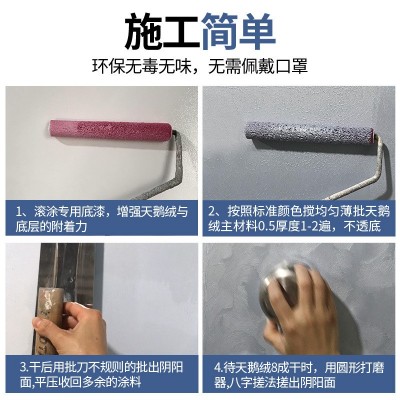 施工简单

环保无毒无味，无需佩戴口罩

1、滚涂专用底漆，增强天鹅绒与底层的附着力

2、按照标准颜色搅均匀薄批天鹅绒主材料0.5厚度1-2遍，不透底

3.干后用批刀不规则的批出阴阳面,平压收回多余的涂料

4.待天鹅绒8成干时，用圆形打磨器,八字搓法搓出阴阳面