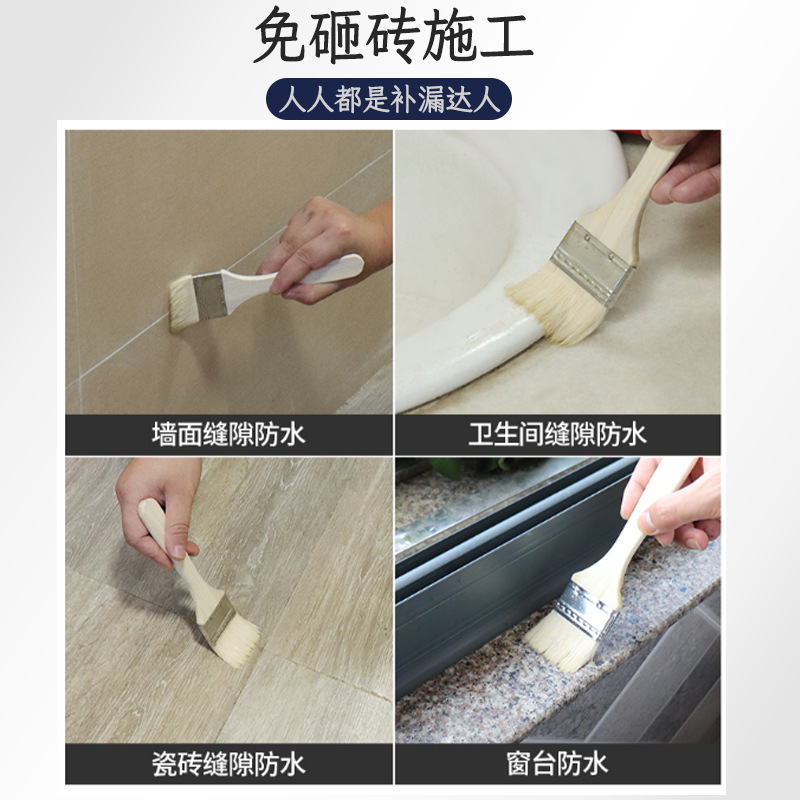 免砸砖施工

人人都是补漏达人

墙面缝隙防水

卫生间缝隙防水

瓷砖缝隙防水

窗台防水