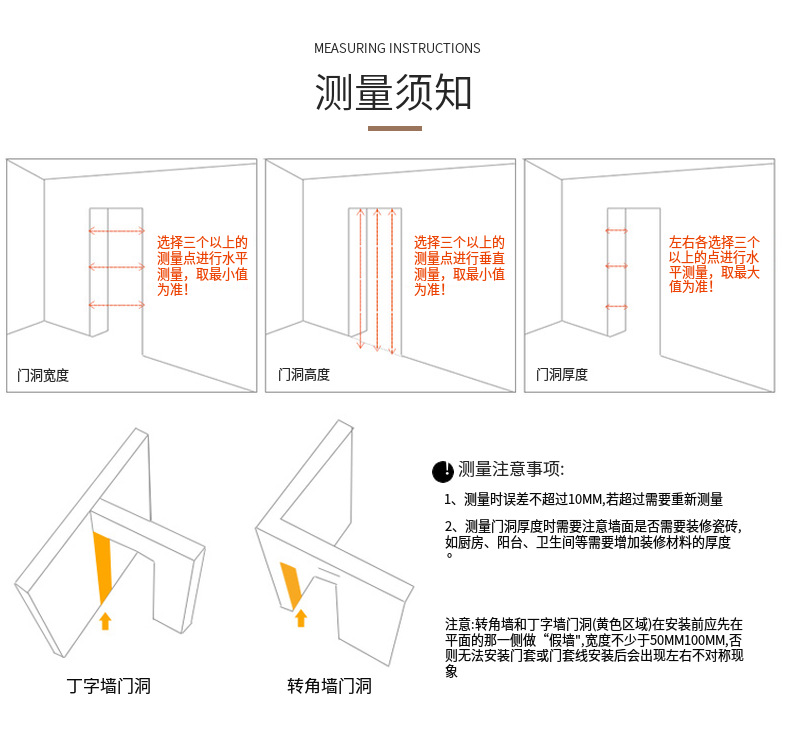 MEASURING INSTRUCTIONS

测量须知

选择三个以上的测量点进行水平测量，取最小值为准！

门洞宽度

选择三个以上的测量点进行垂直测量，取最小值为准！

门洞高度

左右各选择三个以上的点进行水平测量，取最大值为准！

门洞厚度

丁字墙门洞

转角墙门洞

测量注意事项:

1、测量时误差不超过10MM,若超过需要重新测量

2、测量门洞厚度时需要注意墙面是否需要装修瓷砖，如厨房、阳台、卫生间等需要增加装修材料的厚度。

注意:转角墙和丁字墙门洞(黄色区域)在安装前应先在平面的那一侧做“假墙",宽度不少于50MM100MM,否则无法安装门套或门套线安装后会出现左右不对称现象