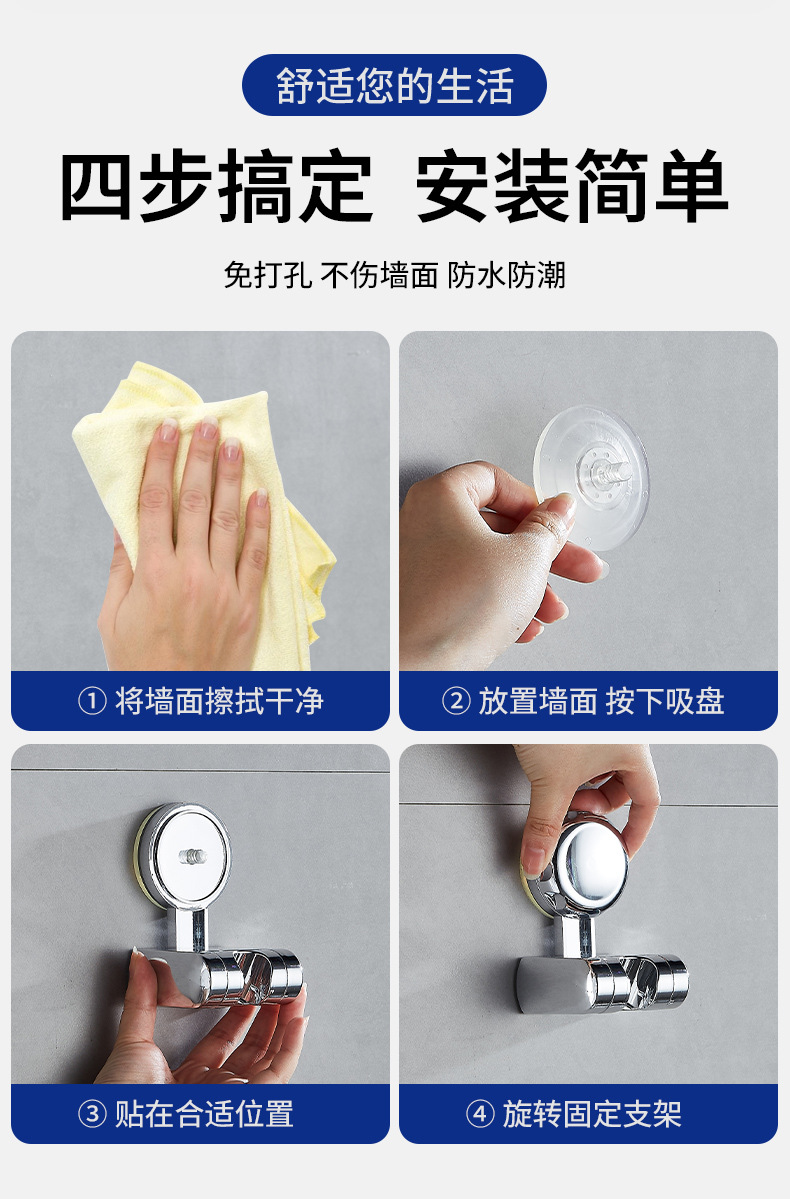 舒适您的生活

四步搞定 安装简单

免打孔 不伤墙面 防水防潮

① 将墙面擦拭干净

② 放置墙面 按下吸盘

③ 贴在合适位置

④ 旋转固定支架