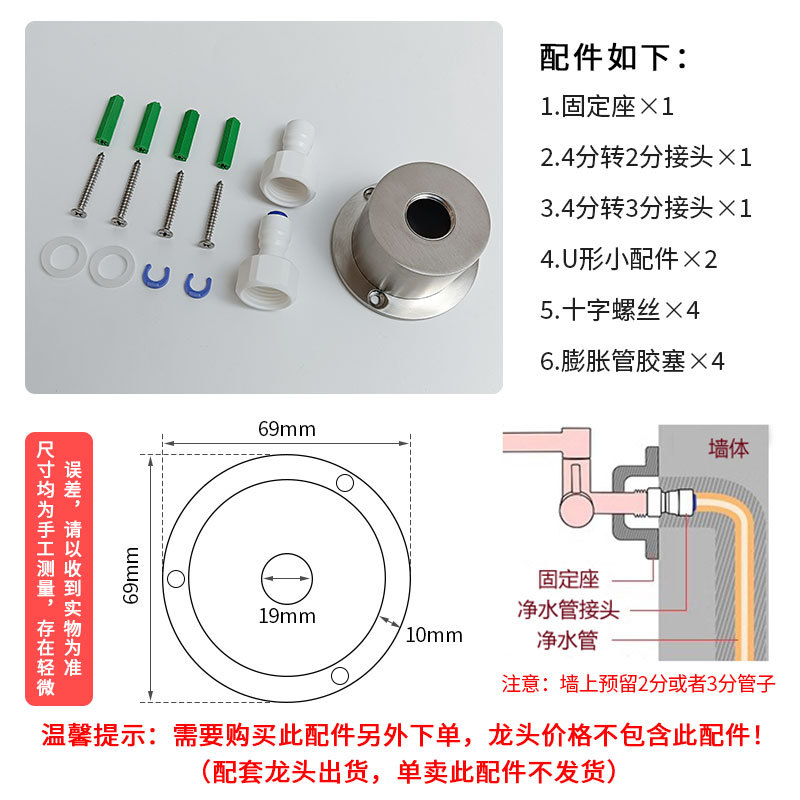 配件如下：

1.固定座×1

2.4分转2分接头×1

3.4分转3分接头×1

4.U形小配件×2

5.十字螺丝×4

6.膨胀管胶塞×4

尺寸均为手工测量，存在轻微误差，请以收到实物为准

69mm

69mm

19mm

10mm

墙体

固定座

净水管接头

净水管

注意：墙上预留2分或者3分管子

温馨提示：需要购买此配件另外下单，龙头价格不包含此配件！
（配套龙头出货，单卖此配件不发货）