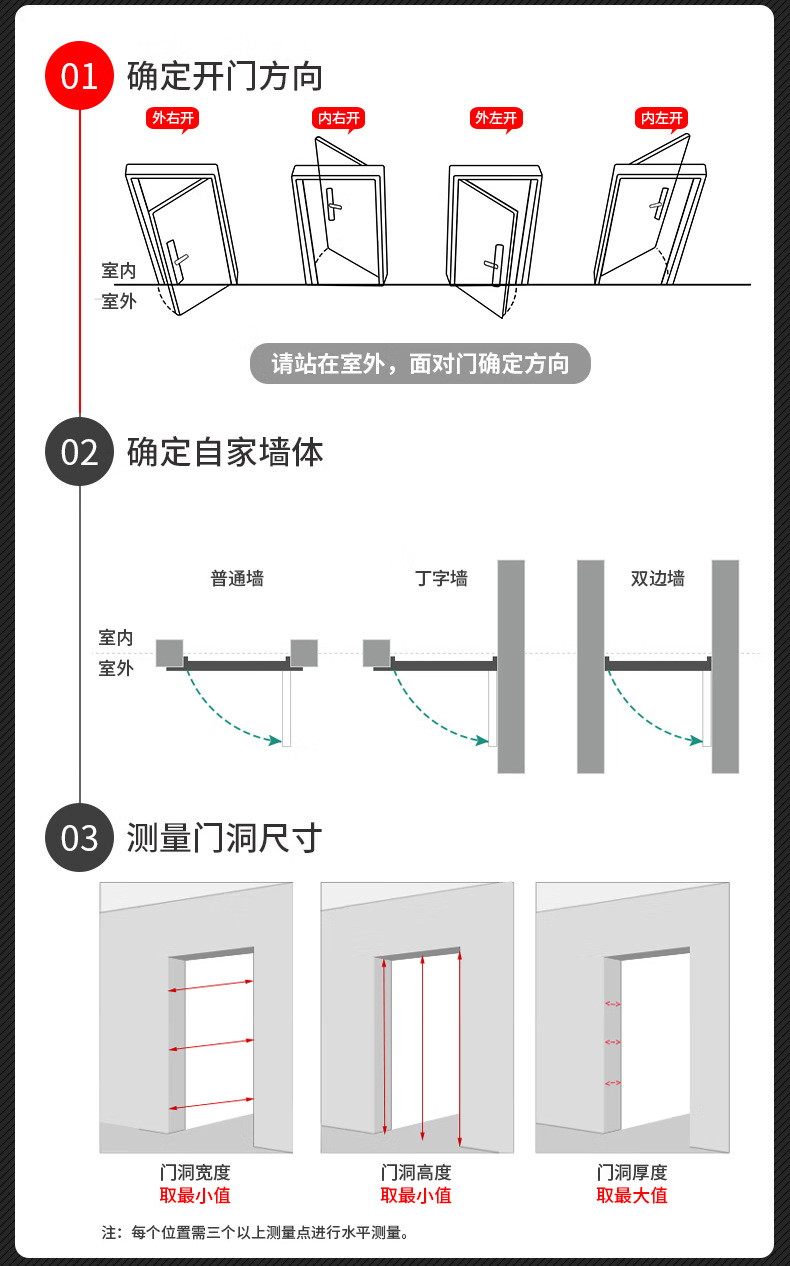 01 确定开门方向

外右开
内右开
外左开
内左开

室内
室外

请站在室外，面对门确定方向

02 确定自家墙体

普通墙
丁字墙
双边墙

室内
室外

03 测量门洞尺寸

门洞宽度
取最小值

门洞高度
取最小值

门洞厚度
取最大值

注：每个位置需三个以上测量点进行水平测量。