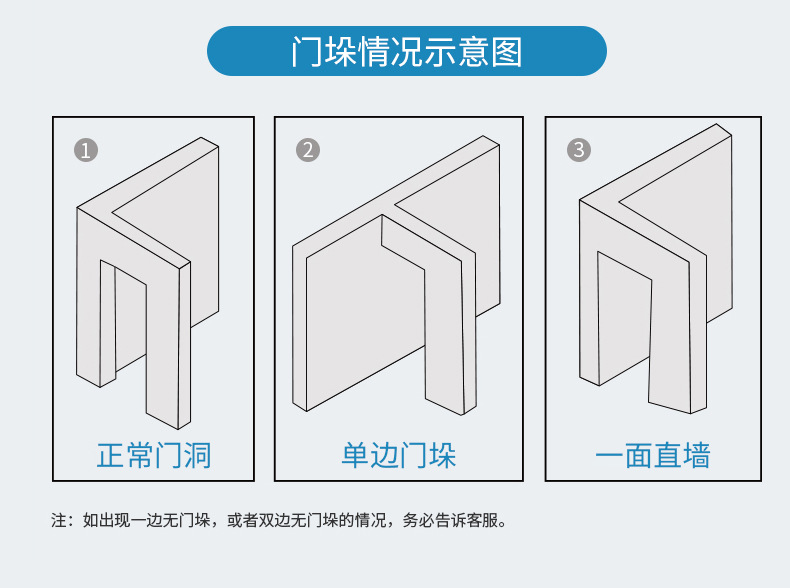 门垛情况示意图

1
正常门洞

2
单边门垛

3
一面直墙

注：如出现一边无门垛，或者双边无门垛的情况，务必告诉客服。