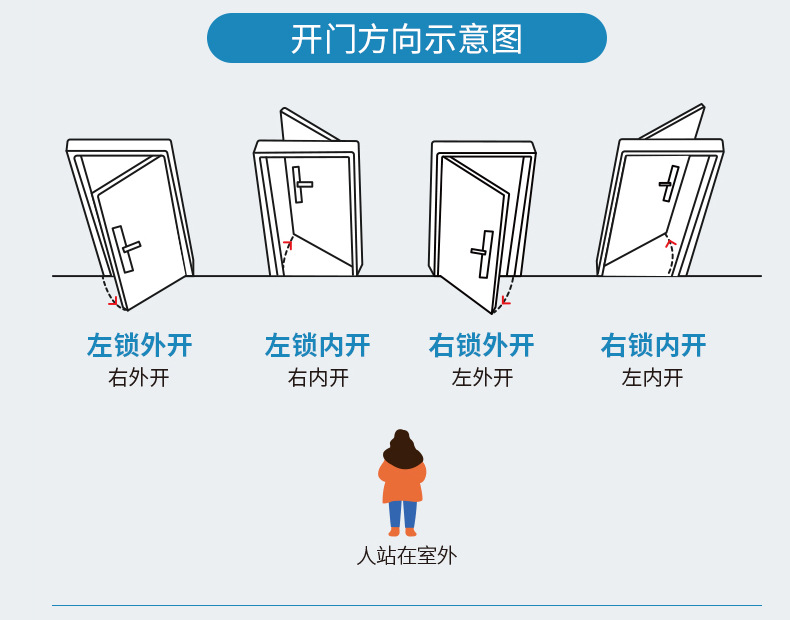 开门方向示意图

左锁外开
右外开

左锁内开
右内开

右锁外开
左外开

右锁内开
左内开

人站在室外