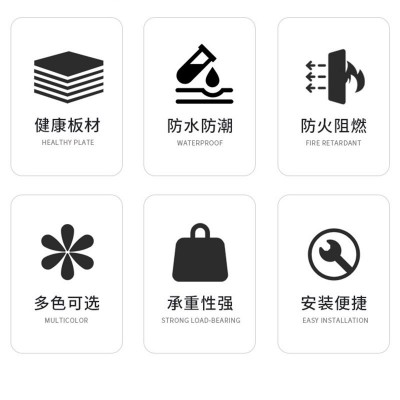 健康板材
HEALTHY PLATE

防水防潮
WATERPROOF

防火阻燃
FIRE RETARDANT

多色可选
MULTICOLOR

承重性强
STRONG LOAD-BEARING

安装便捷
EASY INSTALLATION