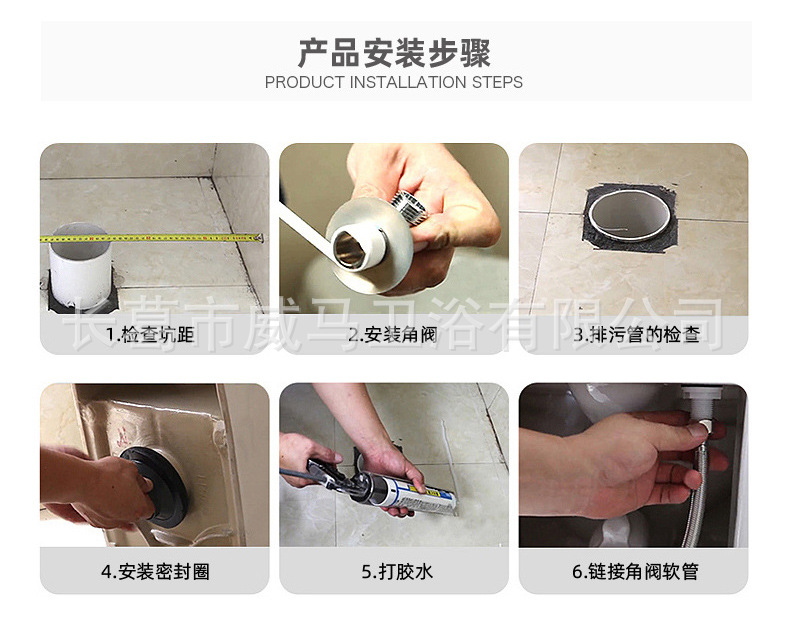 产品安装步骤
PRODUCT INSTALLATION STEPS

1.检查坑距

2.安装角阀

3.排污管的检查

长葛市威马卫浴有限公司

4.安装密封圈

5.打胶水

6.链接角阀软管