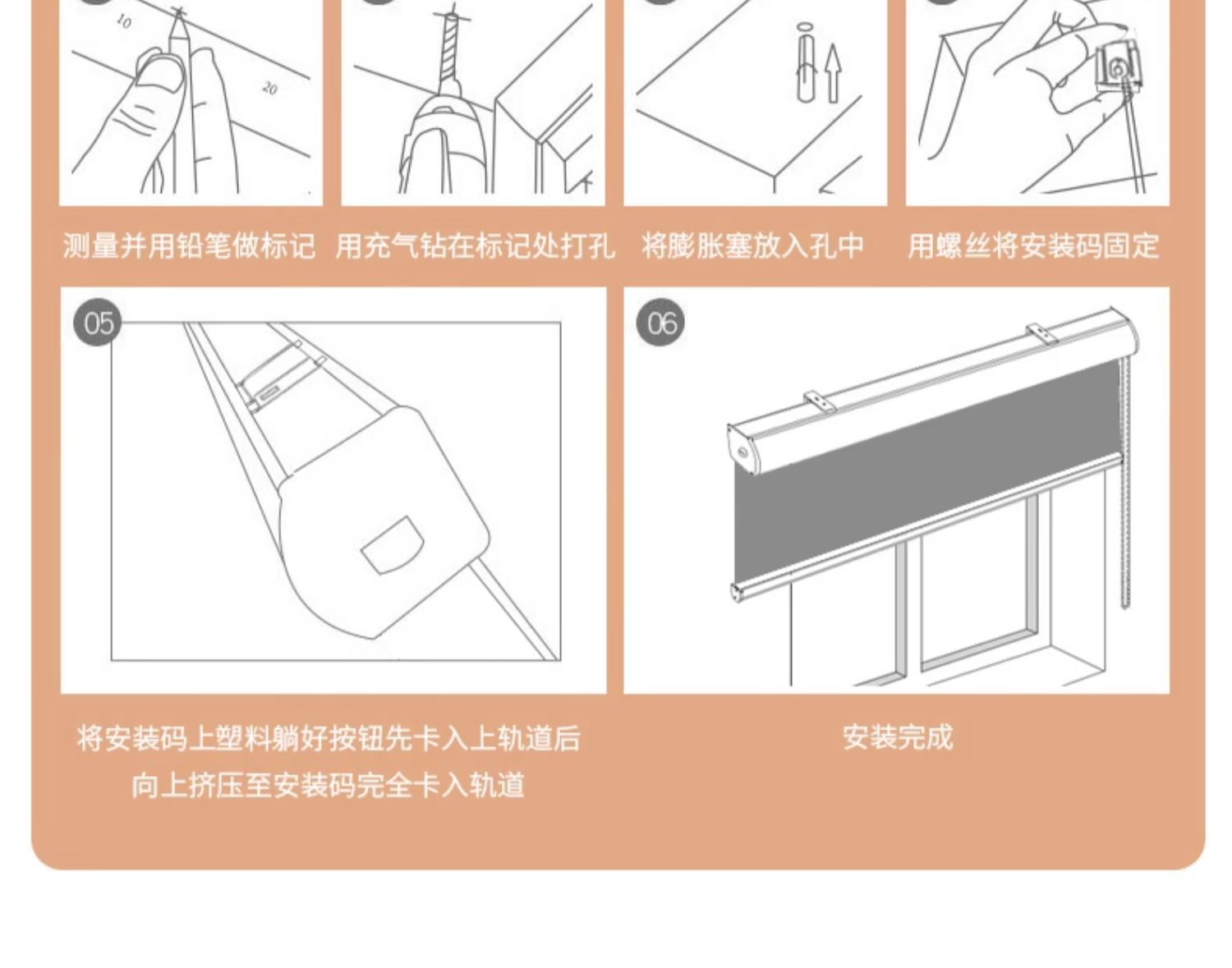 10

20

测量并用铅笔做标记

用充气钻在标记处打孔

将膨胀塞放入孔中

用螺丝将安装码固定

05

06

将安装码上塑料躺好按钮先卡入上轨道后
向上挤压至安装码完全卡入轨道

安装完成