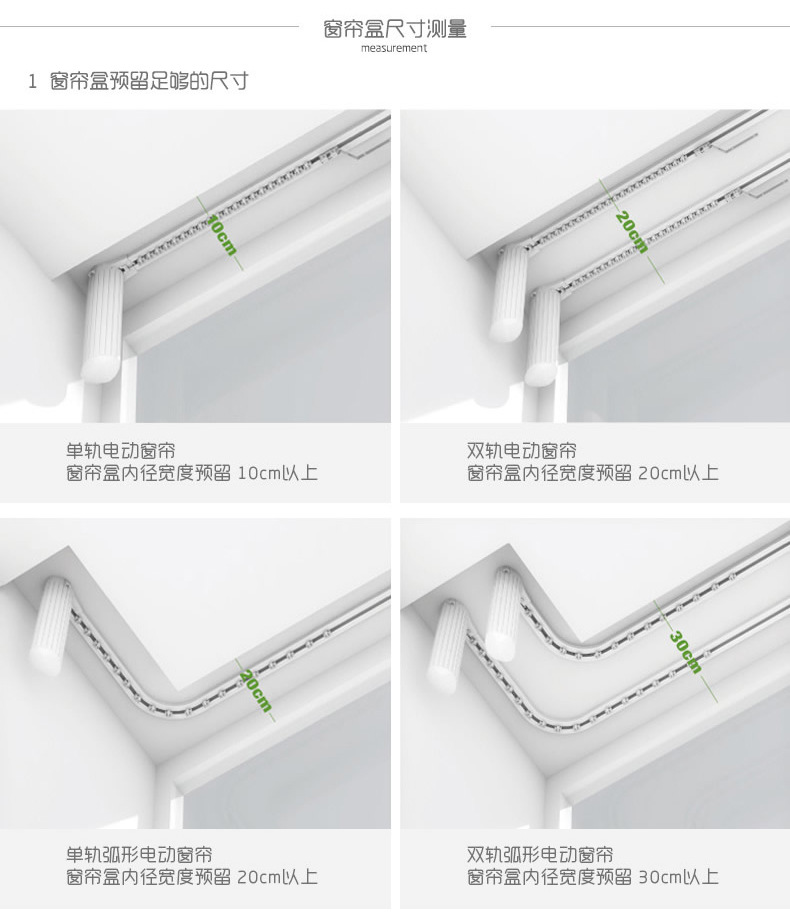 窗帘盒尺寸测量
measurement

1 窗帘盒预留足够的尺寸

10cm

单轨电动窗帘
窗帘盒内径宽度预留 10cm以上

20cm

双轨电动窗帘
窗帘盒内径宽度预留 20cm以上

20cm

单轨弧形电动窗帘
窗帘盒内径宽度预留 20cm以上

30cm

双轨弧形电动窗帘
窗帘盒内径宽度预留 30cm以上