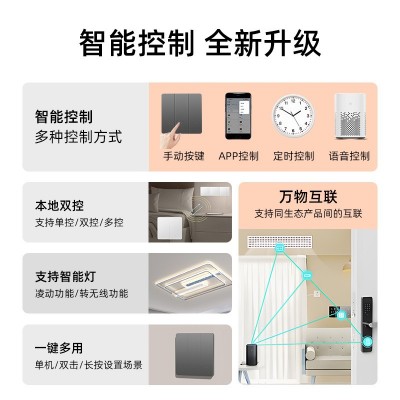 智能控制 全新升级

智能控制
多种控制方式

手动按键
APP控制
定时控制
语音控制

本地双控
支持单控/双控/多控

万物互联
支持同生态产品间的互联

支持智能灯
凌动功能/转无线功能

一键多用
单机/双击/长按设置场景