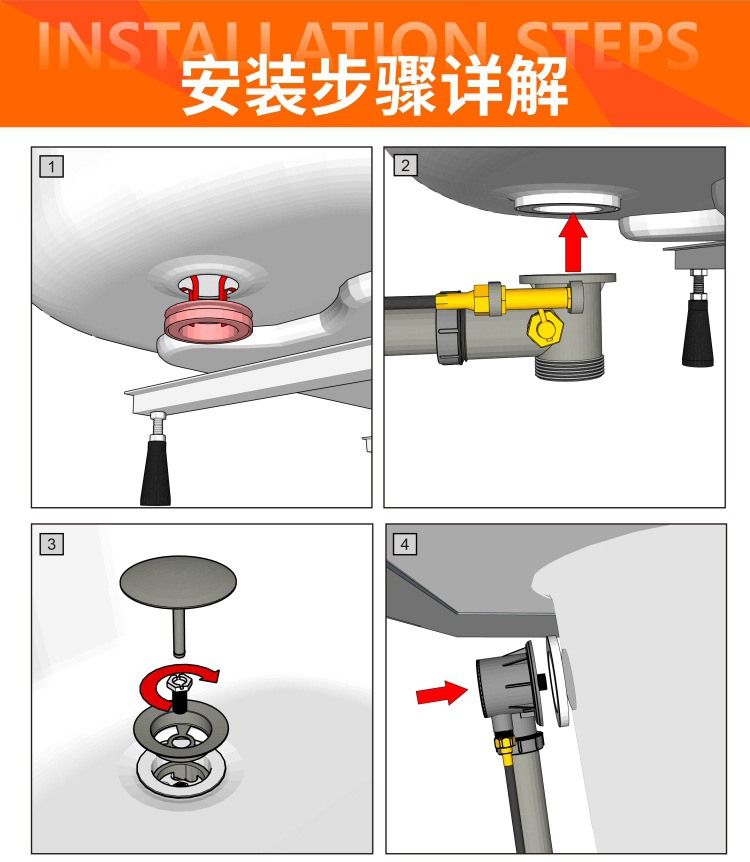 INSTALLATION STEPS
安装步骤详解

1

2

3

4