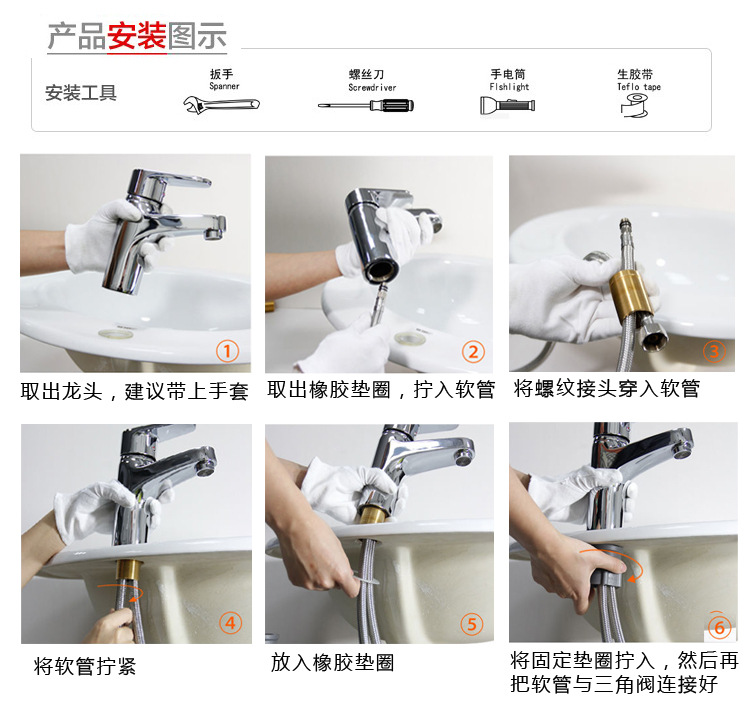 产品安装图示

安装工具

扳手
Spanner

螺丝刀
Screwdriver

手电筒
Flshlight

生胶带
Teflo tape

①
取出龙头，建议带上手套

②
取出橡胶垫圈，拧入软管

③
将螺纹接头穿入软管

④
将软管拧紧

⑤
放入橡胶垫圈

⑥
将固定垫圈拧入，然后再把软管与三角阀连接好