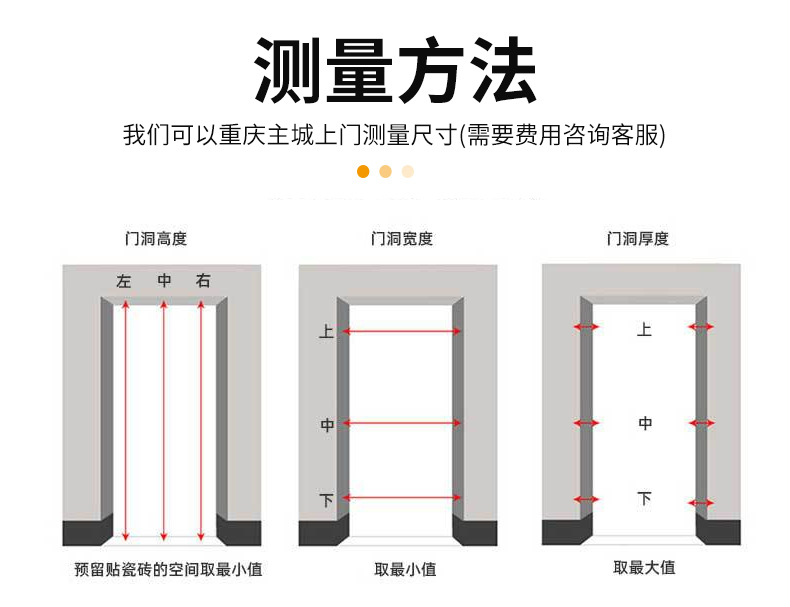 测量方法

我们可以重庆主城上门测量尺寸(需要费用咨询客服)

门洞高度

左 中 右

预留贴瓷砖的空间取最小值

门洞宽度

上

中

下

取最小值

门洞厚度

上

中

下

取最大值