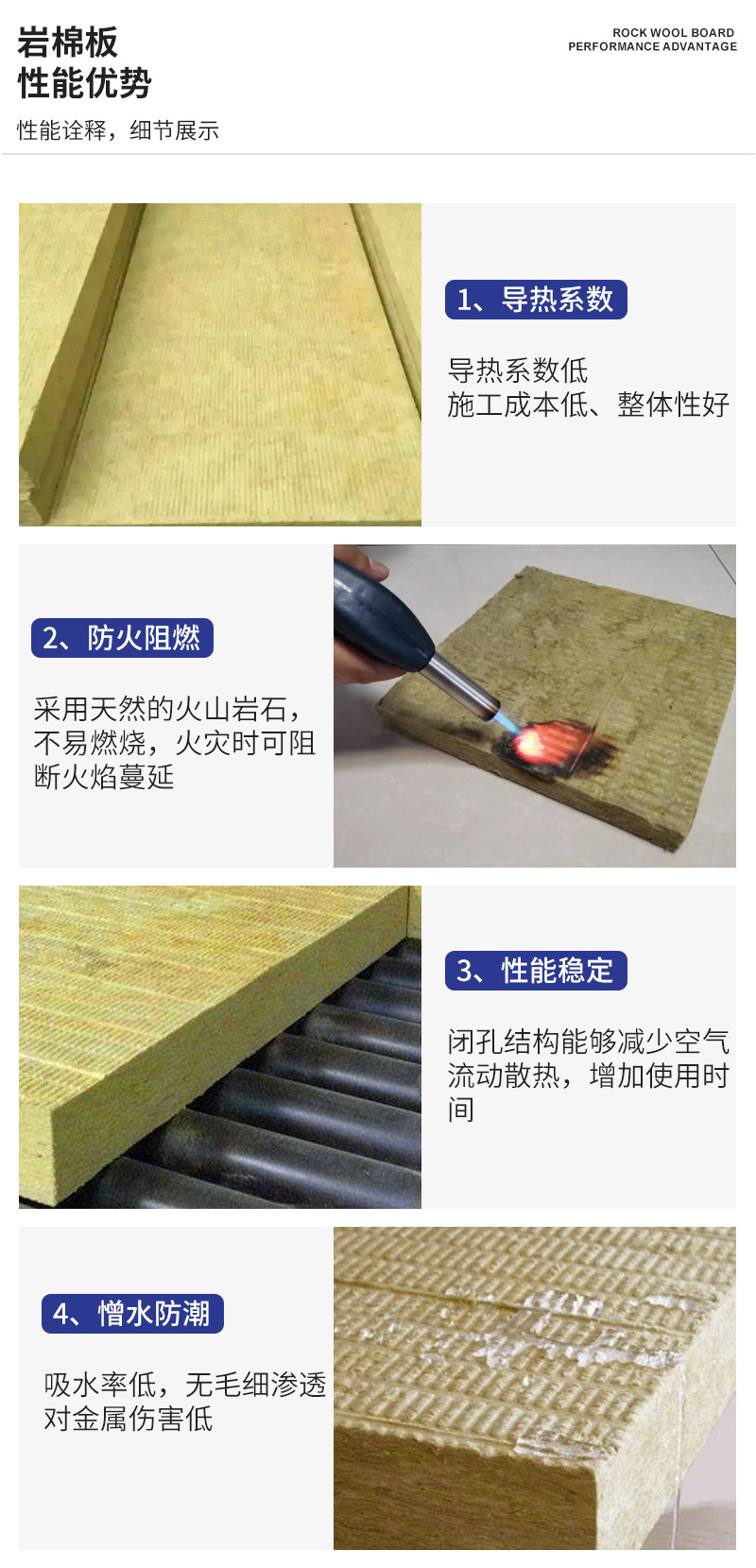 岩棉板
性能优势

ROCK WOOL BOARD
PERFORMANCE ADVANTAGE

性能诠释，细节展示

1、导热系数

导热系数低
施工成本低、整体性好

2、防火阻燃

采用天然的火山岩石，不易燃烧，火灾时可阻断火焰蔓延

3、性能稳定

闭孔结构能够减少空气流动散热，增加使用时间

4、憎水防潮

吸水率低，无毛细渗透
对金属伤害低