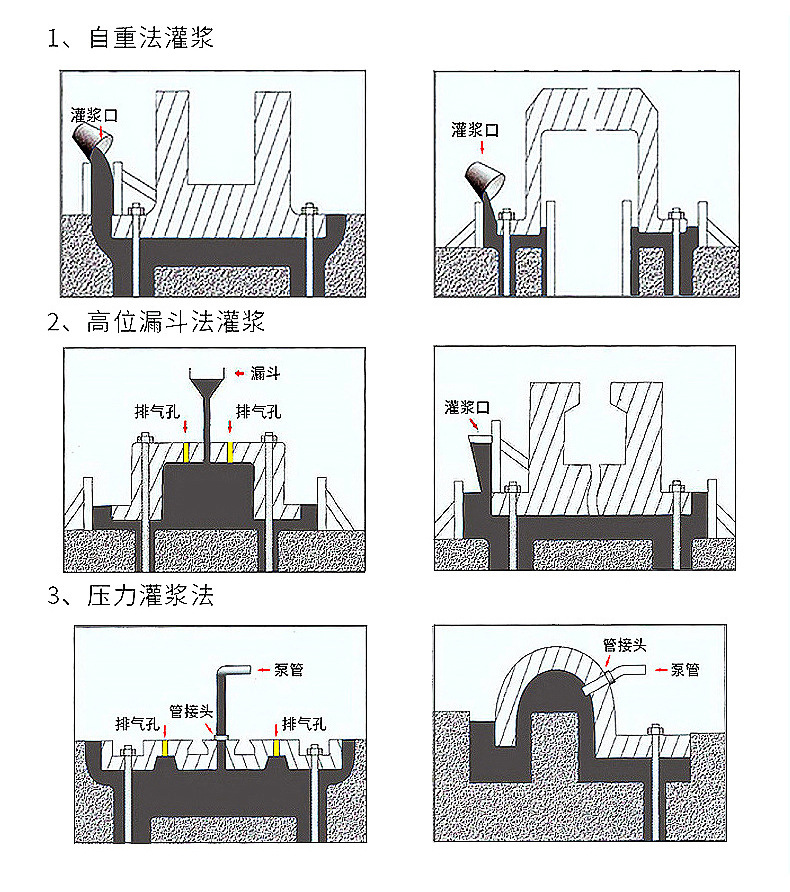 1、自重法灌浆

灌浆口

灌浆口

2、高位漏斗法灌浆

漏斗

排气孔

排气孔

灌浆口

3、压力灌浆法

泵管

管接头

排气孔

排气孔

管接头

泵管