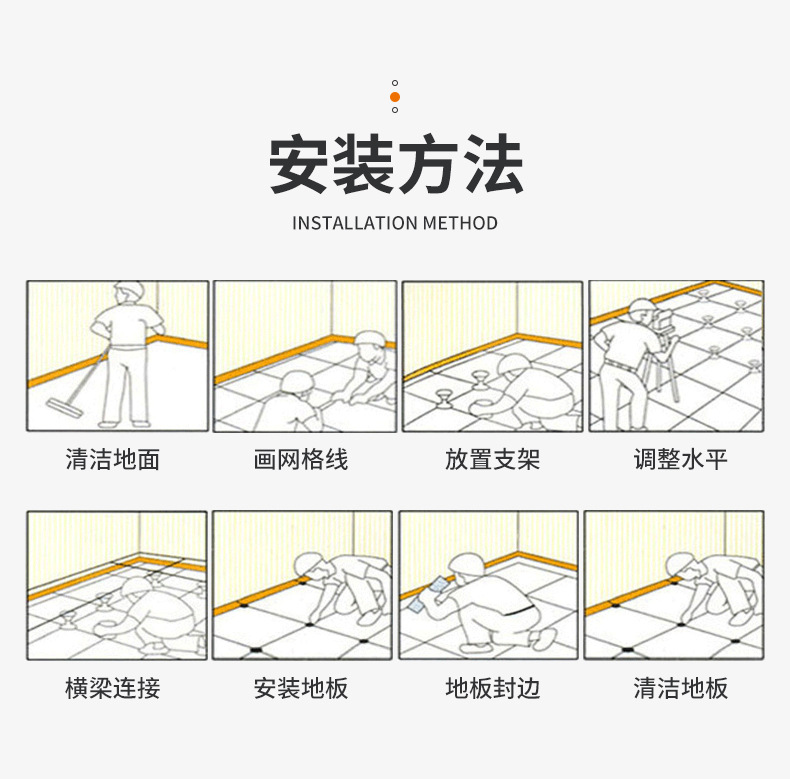 安装方法

INSTALLATION METHOD

清洁地面

画网格线

放置支架

调整水平

横梁连接

安装地板

地板封边

清洁地板