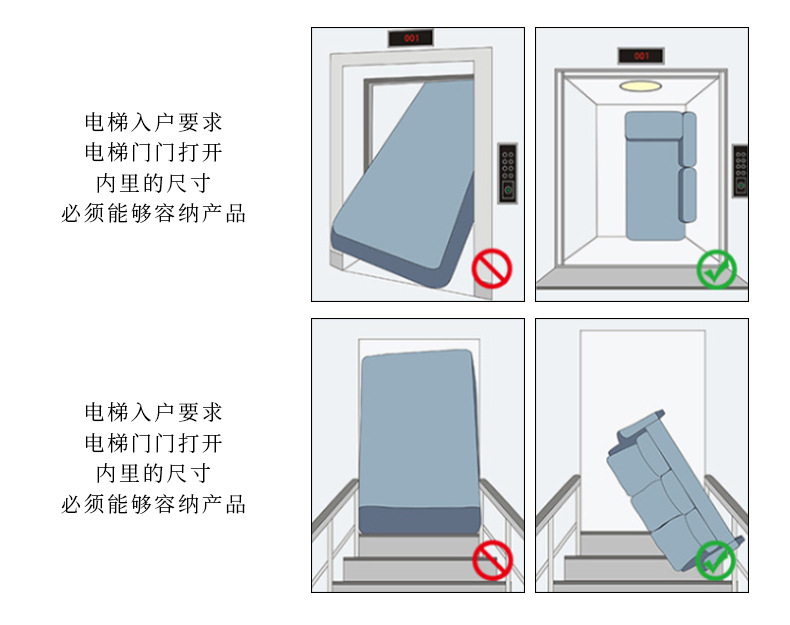 电梯入户要求
电梯门门打开
内里的尺寸
必须能够容纳产品

001

001

电梯入户要求
电梯门门打开
内里的尺寸
必须能够容纳产品