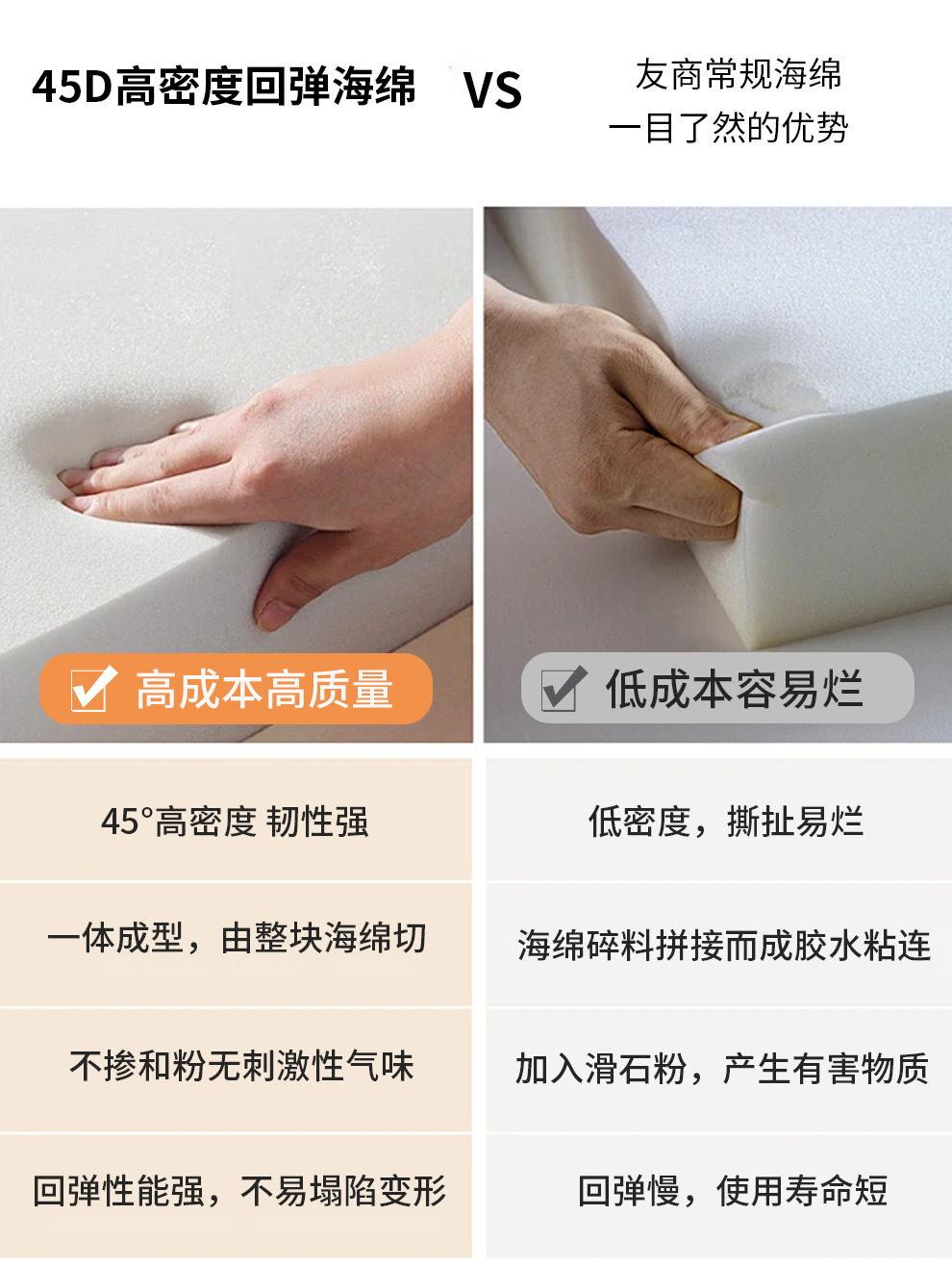 45D高密度回弹海绵 VS 友商常规海绵
一目了然的优势

高成本高质量

低成本容易烂

| 45°高密度 韧性强 | 低密度，撕扯易烂 |
|---|---|
| 一体成型，由整块海绵切 | 海绵碎料拼接而成胶水粘连 |
| 不掺和粉无刺激性气味 | 加入滑石粉，产生有害物质 |
| 回弹性能强，不易塌陷变形 | 回弹慢，使用寿命短 |