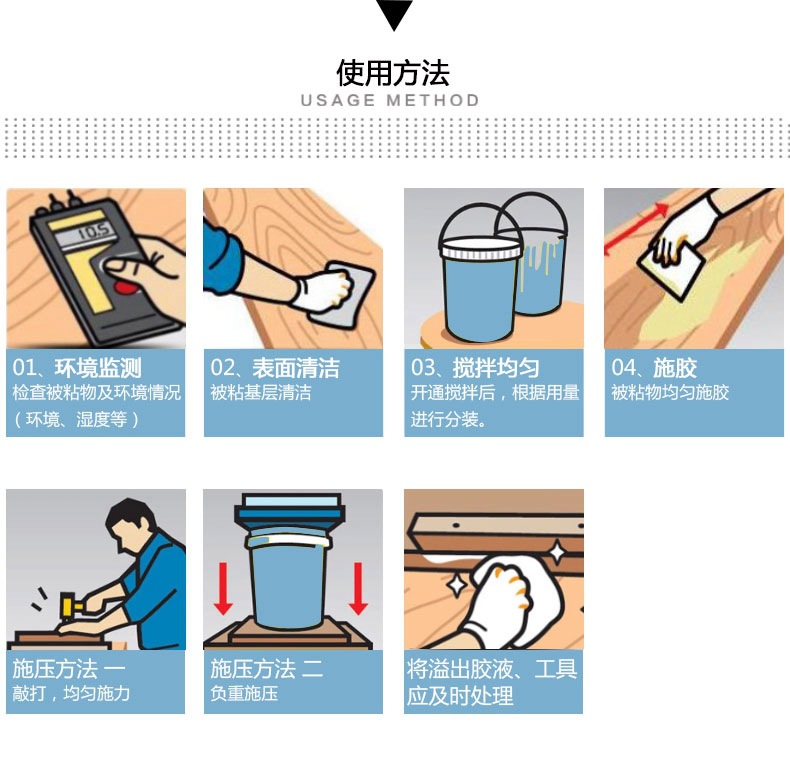 使用方法
USAGE METHOD

10.5

01、环境监测
检查被粘物及环境情况（环境、湿度等）

02、表面清洁
被粘基层清洁

03、搅拌均匀
开通搅拌后，根据用量进行分装。

04、施胶
被粘物均匀施胶

施压方法 一
敲打，均匀施力

施压方法 二
负重施压

将溢出胶液、工具应及时处理