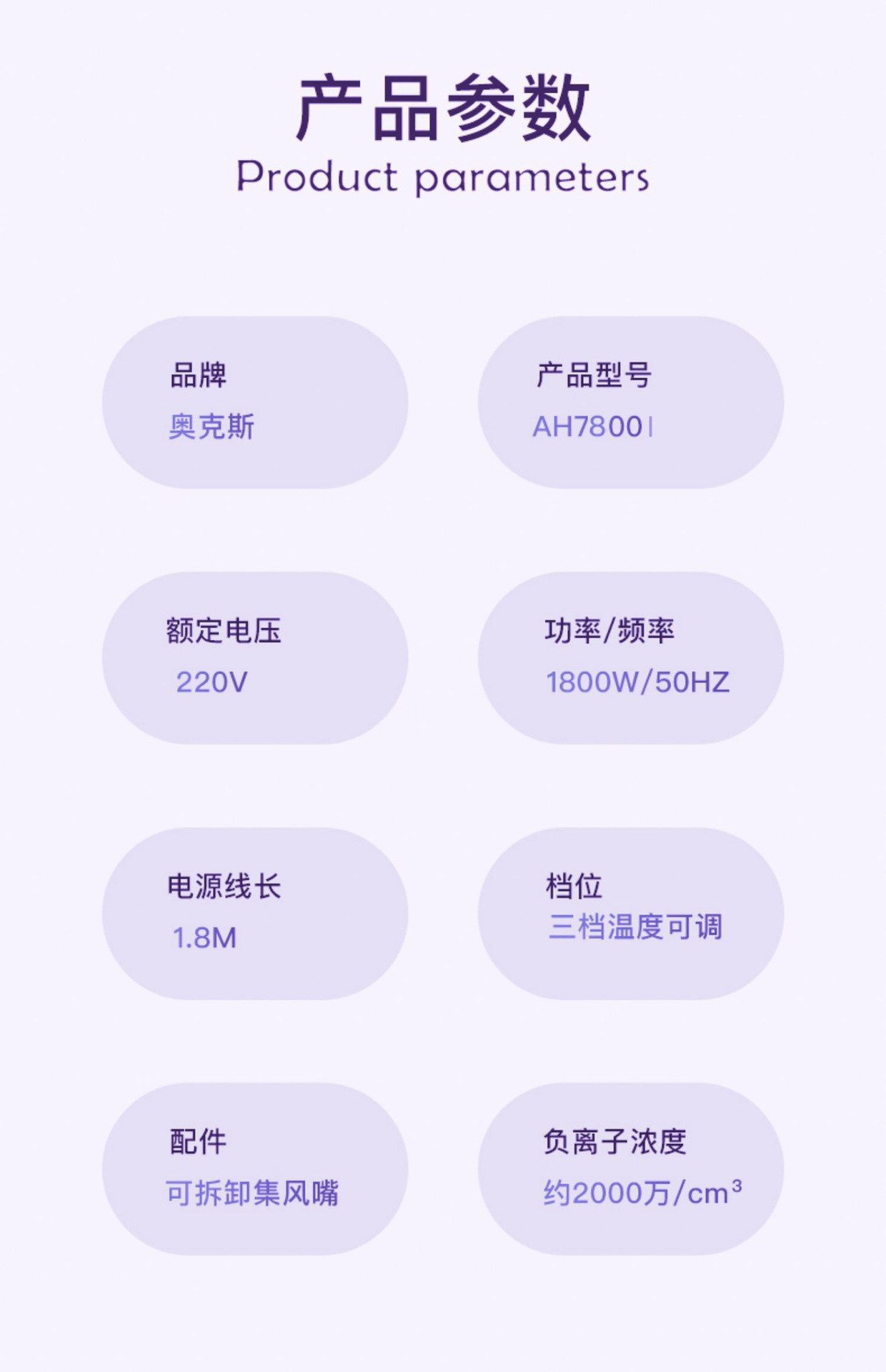 产品参数
Product parameters

品牌
奥克斯

产品型号
AH7800I

额定电压
220V

功率/频率
1800W/50HZ

电源线长
1.8M

档位
三档温度可调

配件
可拆卸集风嘴

负离子浓度
约2000万/$cm^3$