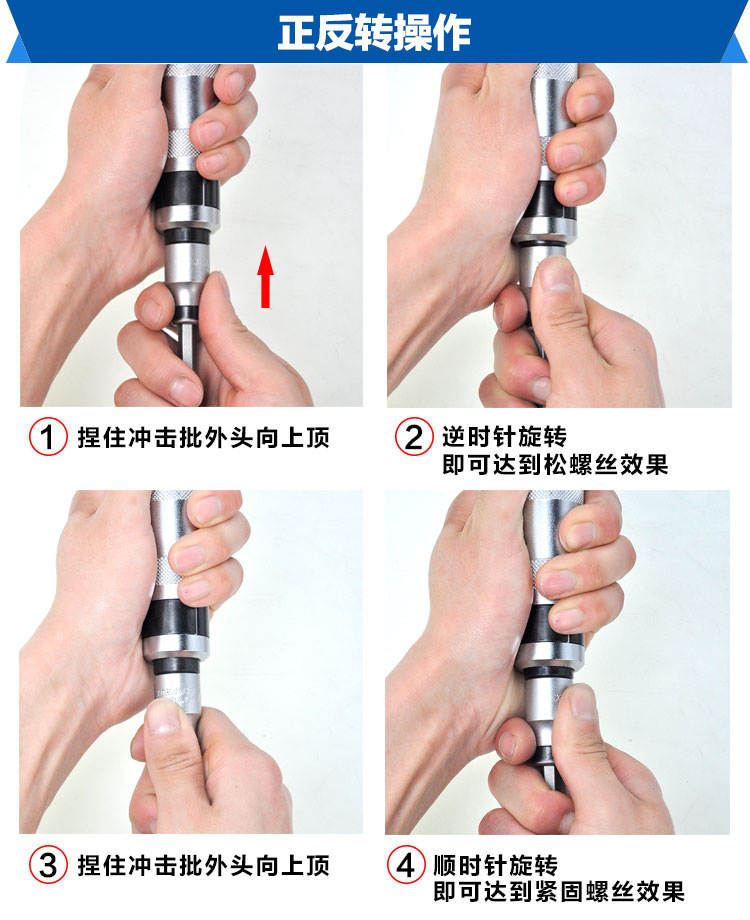 正反转操作

1 捏住冲击批外头向上顶

2 逆时针旋转
即可达到松螺丝效果

3 捏住冲击批外头向上顶

4 顺时针旋转
即可达到紧固螺丝效果