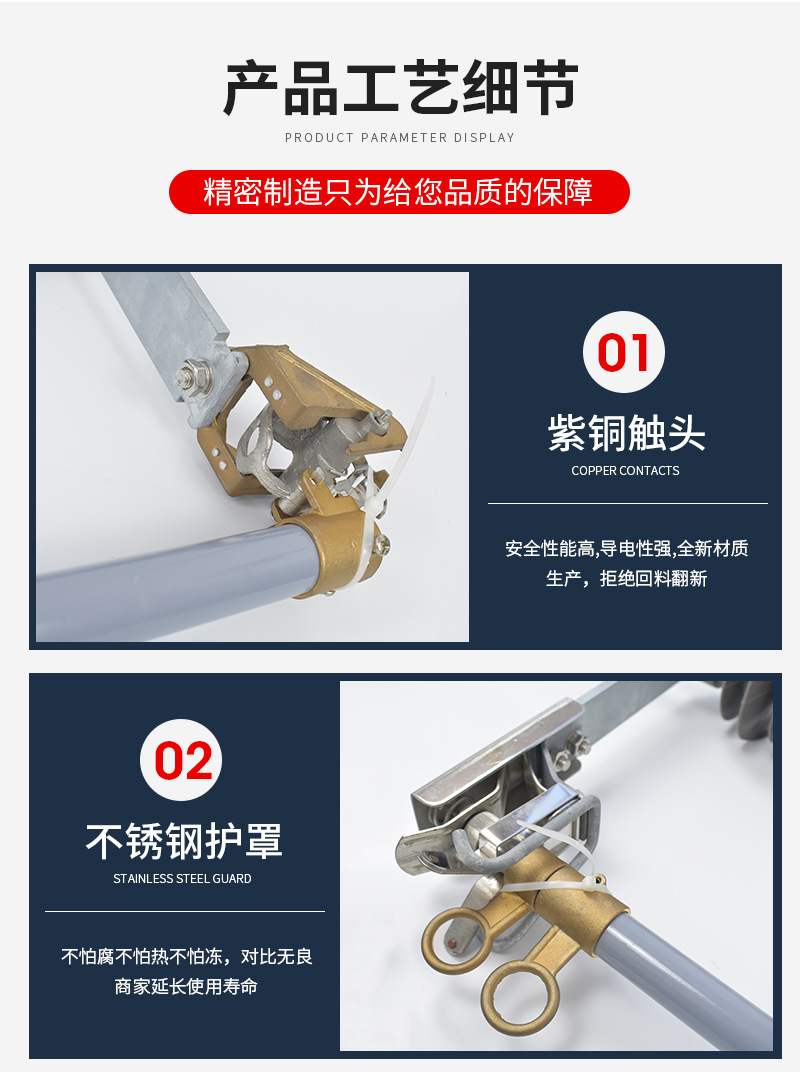 产品工艺细节

PRODUCT PARAMETER DISPLAY

精密制造只为给您品质的保障

01

紫铜触头

COPPER CONTACTS

安全性能高,导电性强,全新材质生产，拒绝回料翻新

02

不锈钢护罩

STAINLESS STEEL GUARD

不怕腐不怕热不怕冻，对比无良商家延长使用寿命