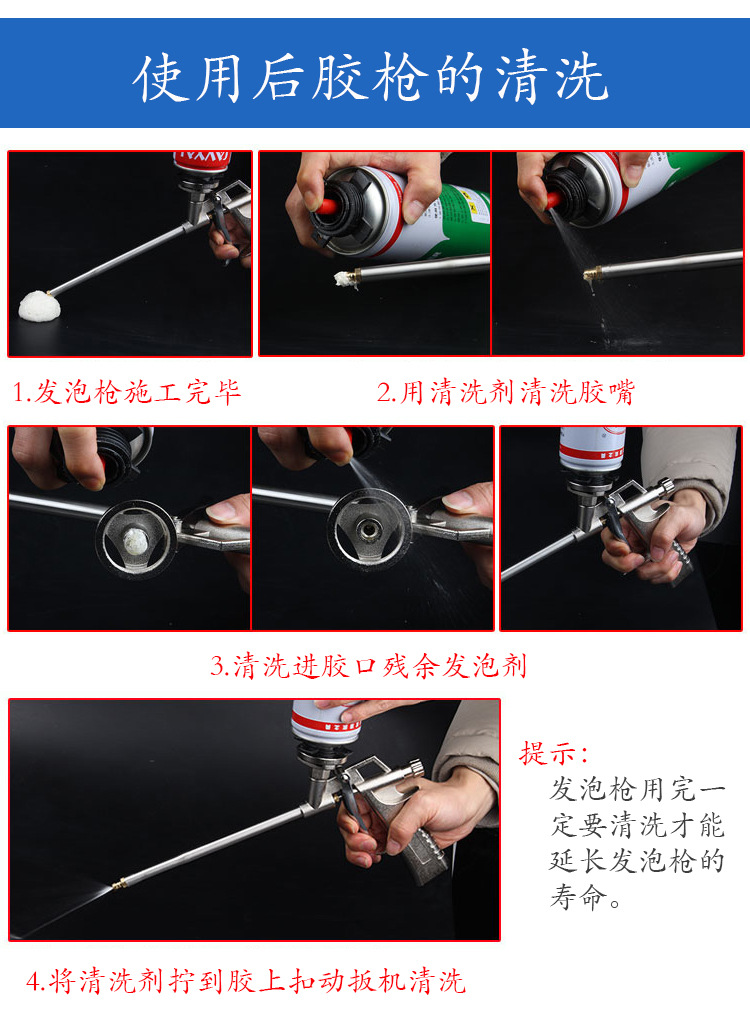 使用后胶枪的清洗

1.发泡枪施工完毕

2.用清洗剂清洗胶嘴

3.清洗进胶口残余发泡剂

提示：
发泡枪用完一定要清洗才能延长发泡枪的寿命。

4.将清洗剂拧到胶上扣动扳机清洗