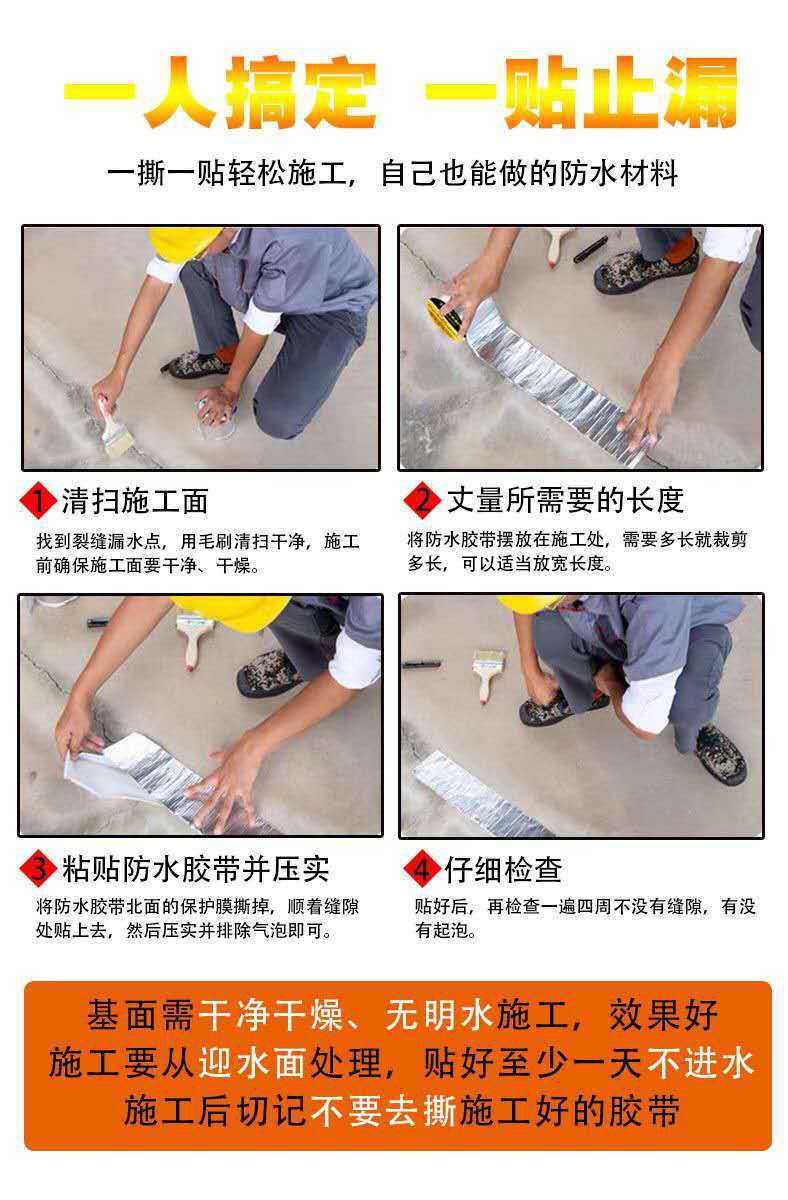 一人搞定 一贴止漏

一撕一贴轻松施工，自己也能做的防水材料

1 清扫施工面

找到裂缝漏水点，用毛刷清扫干净，施工前确保施工面要干净、干燥。

2 丈量所需要的长度

将防水胶带摆放在施工处，需要多长就裁剪多长，可以适当放宽长度。

3 粘贴防水胶带并压实

将防水胶带北面的保护膜撕掉，顺着缝隙处贴上去，然后压实并排除气泡即可。

4 仔细检查

贴好后，再检查一遍四周不没有缝隙，有没有起泡。

基面需干净干燥、无明水施工，效果好
施工要从迎水面处理，贴好至少一天不进水
施工后切记不要去撕施工好的胶带