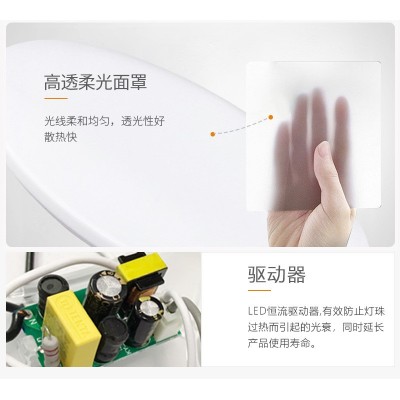 高透柔光面罩

光线柔和均匀，透光性好
散热快

驱动器

LED恒流驱动器,有效防止灯珠过热而引起的光衰，同时延长产品使用寿命。