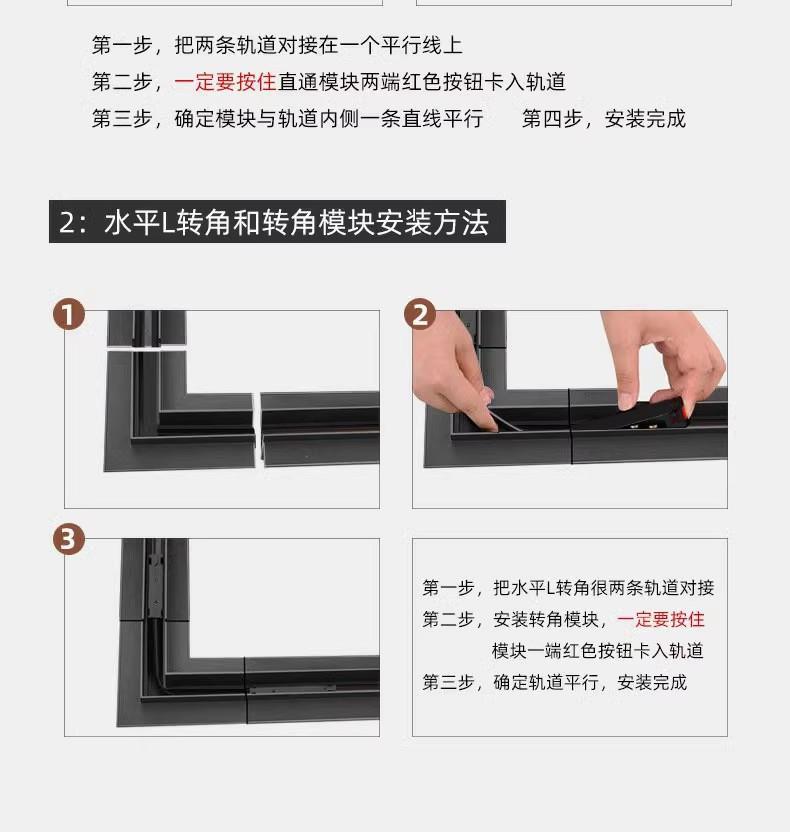 第一步，把两条轨道对接在一个平行线上
第二步，一定要按住直通模块两端红色按钮卡入轨道
第三步，确定模块与轨道内侧一条直线平行　　第四步，安装完成

2：水平L转角和转角模块安装方法

1

2

3

第一步，把水平L转角很两条轨道对接
第二步，安装转角模块，一定要按住模块一端红色按钮卡入轨道
第三步，确定轨道平行，安装完成