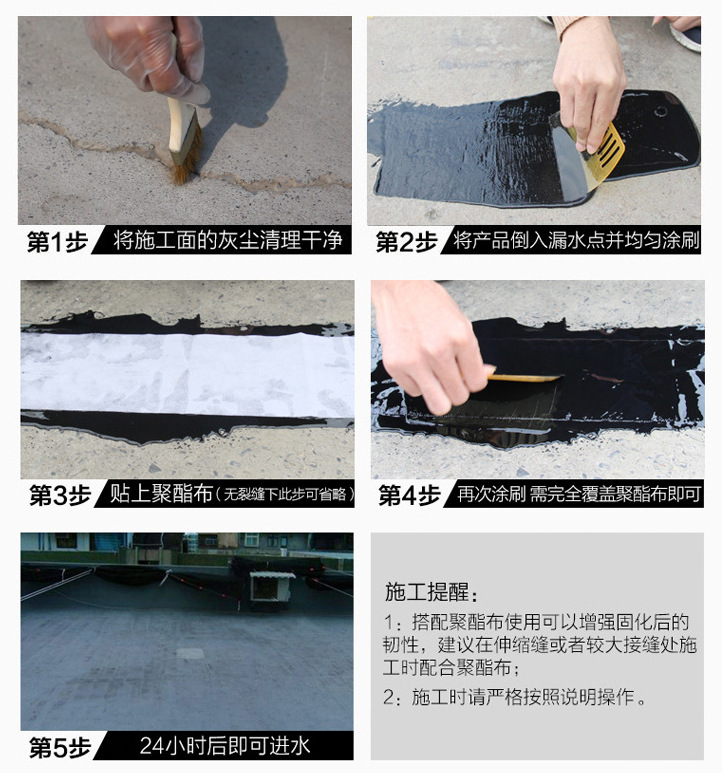 第1步 将施工面的灰尘清理干净

第2步 将产品倒入漏水点并均匀涂刷

第3步 贴上聚酯布（无裂缝下此步可省略）

第4步 再次涂刷 需完全覆盖聚酯布即可

第5步 24小时后即可进水

施工提醒：

1：搭配聚酯布使用可以增强固化后的韧性，建议在伸缩缝或者较大接缝处施工时配合聚酯布；

2：施工时请严格按照说明操作。