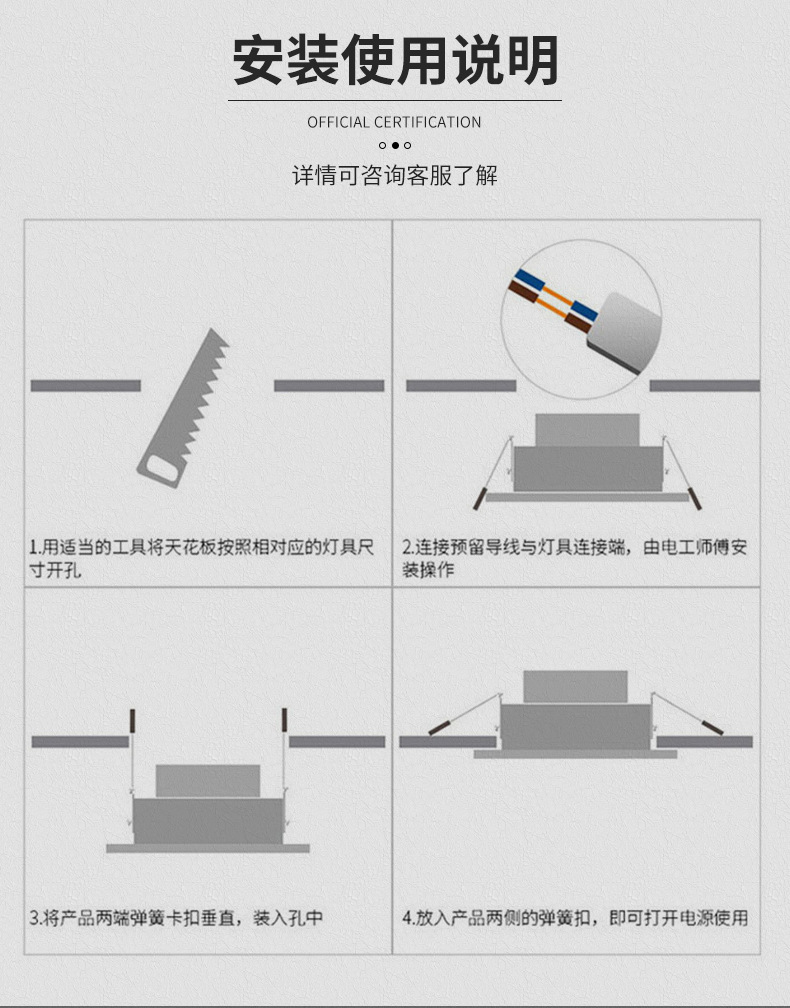 安装使用说明

OFFICIAL CERTIFICATION

详情可咨询客服了解

1.用适当的工具将天花板按照相对应的灯具尺寸开孔

2.连接预留导线与灯具连接端，由电工师傅安装操作

3.将产品两端弹簧卡扣垂直，装入孔中

4.放入产品两侧的弹簧扣，即可打开电源使用