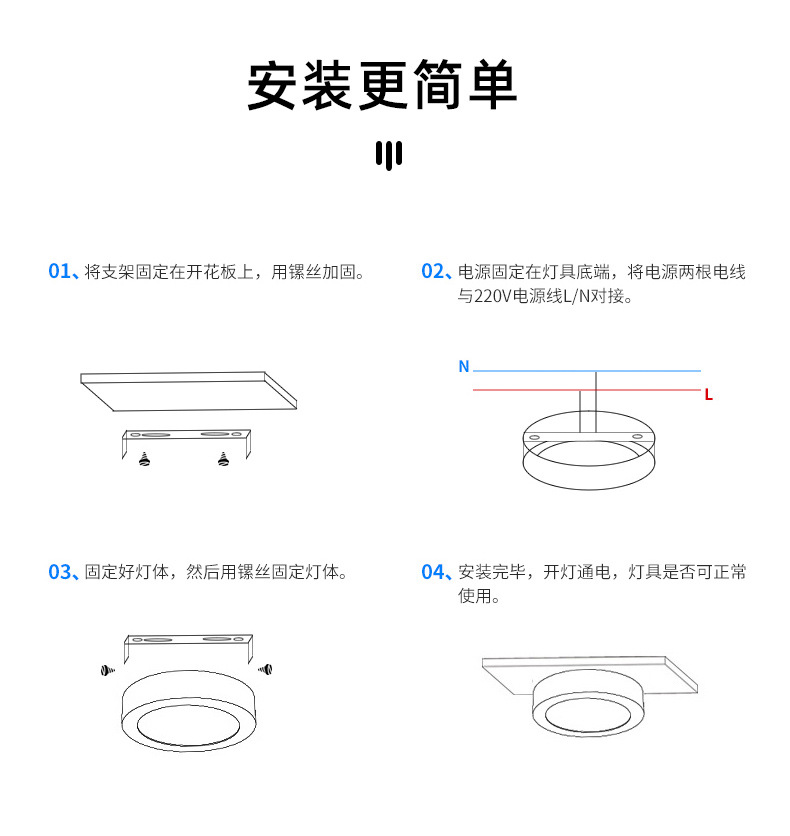 安装更简单

01、将支架固定在开花板上，用镙丝加固。

02、电源固定在灯具底端，将电源两根电线与220V电源线L/N对接。

N

L

03、固定好灯体，然后用镙丝固定灯体。

04、安装完毕，开灯通电，灯具是否可正常使用。