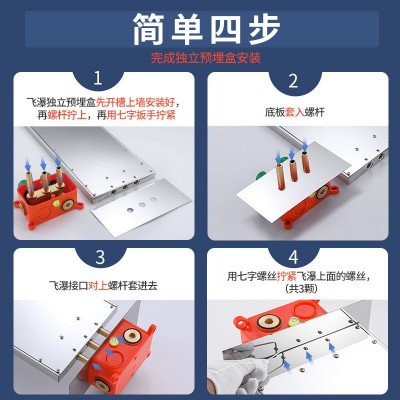 简单四步

完成独立预埋盒安装

1

飞瀑独立预埋盒先开槽上墙安装好，再螺杆拧上，再用七字扳手拧紧

2

底板套入螺杆

3

飞瀑接口对上螺杆套进去

4

用七字螺丝拧紧飞瀑上面的螺丝，(共3颗)