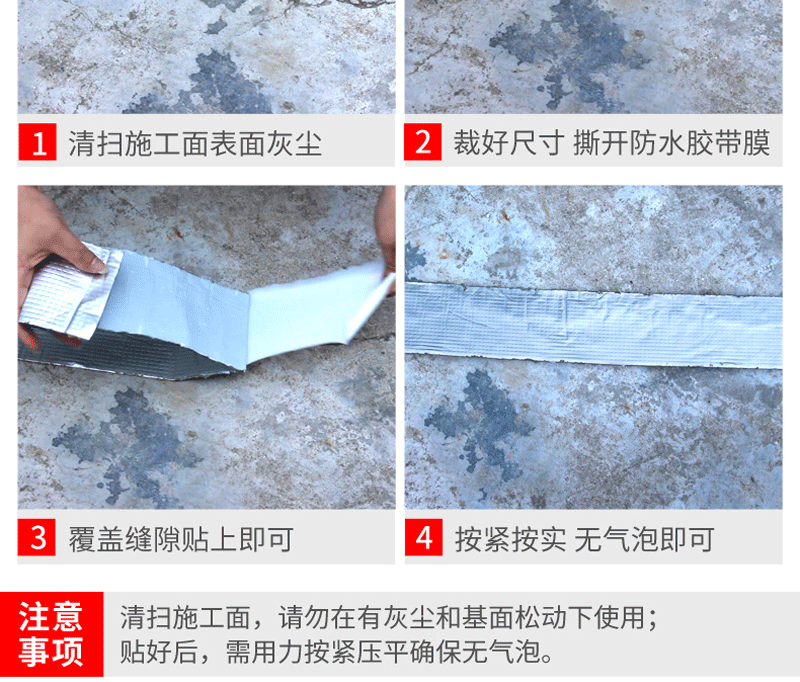 1 清扫施工面表面灰尘

2 裁好尺寸 撕开防水胶带膜

3 覆盖缝隙贴上即可

4 按紧按实 无气泡即可

注意事项

清扫施工面，请勿在有灰尘和基面松动下使用；
贴好后，需用力按紧压平确保无气泡。