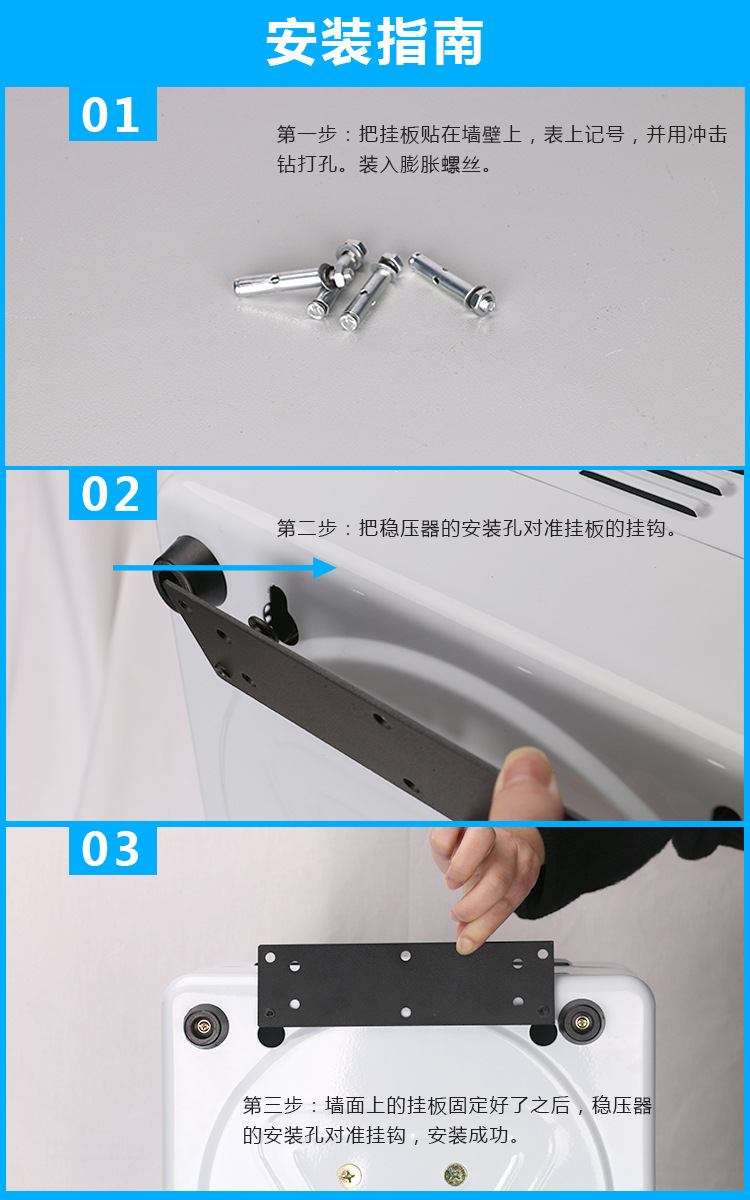 安装指南

01

第一步：把挂板贴在墙壁上，表上记号，并用冲击钻打孔。装入膨胀螺丝。

02

第二步：把稳压器的安装孔对准挂板的挂钩。

03

第三步：墙面上的挂板固定好了之后，稳压器的安装孔对准挂钩，安装成功。