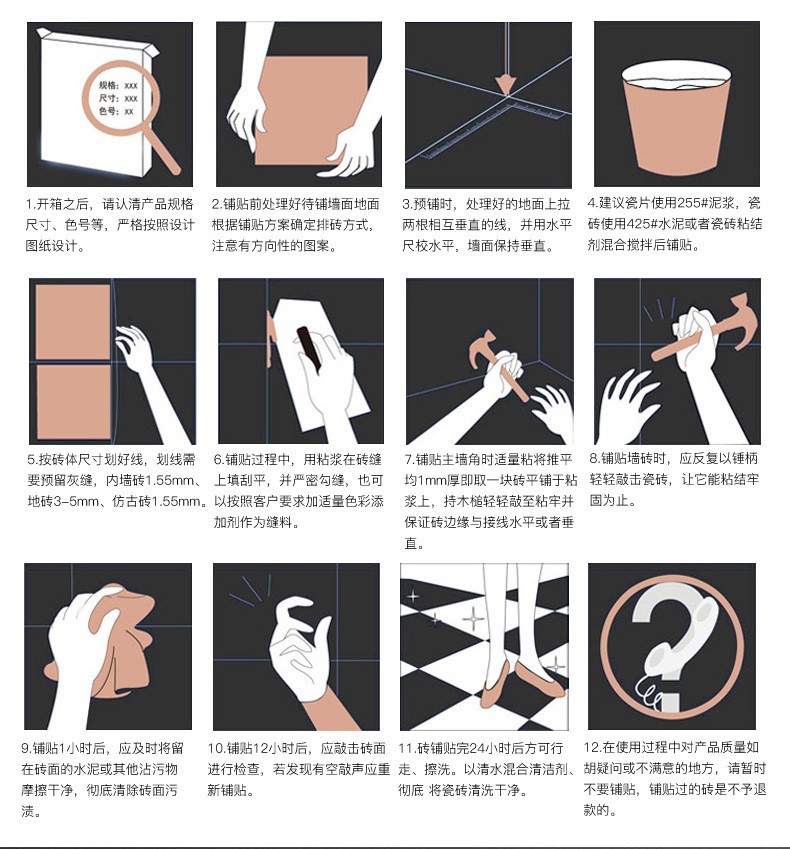 规格：xxx
尺寸：xxx
色号：xx

1.开箱之后，请认清产品规格尺寸、色号等，严格按照设计图纸设计。

2.铺贴前处理好待铺墙面地面根据铺贴方案确定排砖方式，注意有方向性的图案。

3.预铺时，处理好的地面上拉两根相互垂直的线，并用水平尺校水平，墙面保持垂直。

4.建议瓷片使用255#泥浆，瓷砖使用425#水泥或者瓷砖粘结剂混合搅拌后铺贴。

5.按砖体尺寸划好线，划线需要预留灰缝，内墙砖1.55mm、地砖3-5mm、仿古砖1.55mm。

6.铺贴过程中，用粘浆在砖缝上填刮平，并严密勾缝，也可以按照客户要求加适量色彩添加剂作为缝料。

7.铺贴主墙角时适量粘将推平均1mm厚即取一块砖平铺于粘浆上，持木槌轻轻敲至粘牢并保证砖边缘与接线水平或者垂直。

8.铺贴墙砖时，应反复以锤柄轻轻敲击瓷砖，让它能粘结牢固为止。

9.铺贴1小时后，应及时将留在砖面的水泥或其他沾污物摩擦干净，彻底清除砖面污渍。

10.铺贴12小时后，应敲击砖面进行检查，若发现有空敲声应重新铺贴。

11.砖铺贴完24小时后方可行走、擦洗。以清水混合清洁剂、彻底 将瓷砖清洗干净。

12.在使用过程中对产品质量如胡疑问或不满意的地方，请暂时不要铺贴，铺贴过的砖是不予退款的。