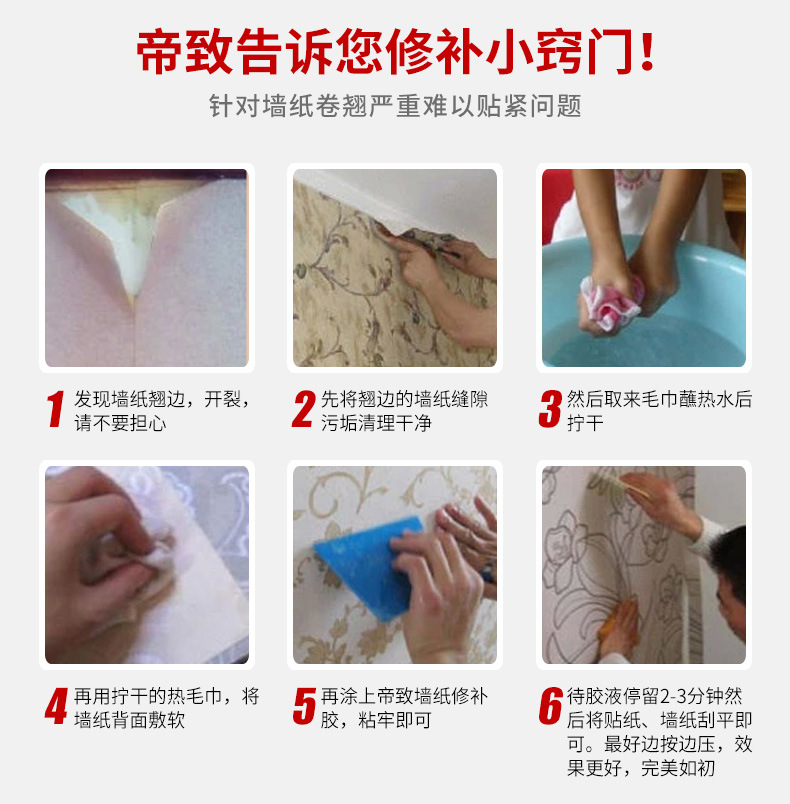 帝致告诉您修补小窍门！

针对墙纸卷翘严重难以贴紧问题

1 发现墙纸翘边，开裂，请不要担心

2 先将翘边的墙纸缝隙污垢清理干净

3 然后取来毛巾蘸热水后拧干

4 再用拧干的热毛巾，将墙纸背面敷软

5 再涂上帝致墙纸修补胶，粘牢即可

6 待胶液停留2-3分钟然后将贴纸、墙纸刮平即可。最好边按边压，效果更好，完美如初