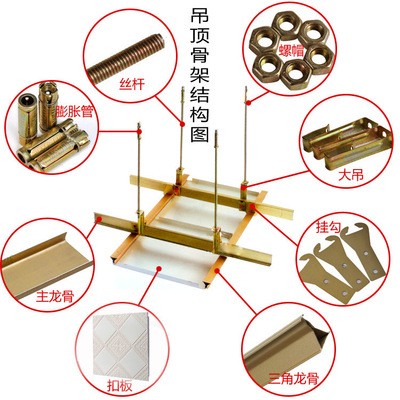 吊顶骨架结构图

丝杆

螺帽

膨胀管

大吊

挂勾

主龙骨

扣板

三角龙骨