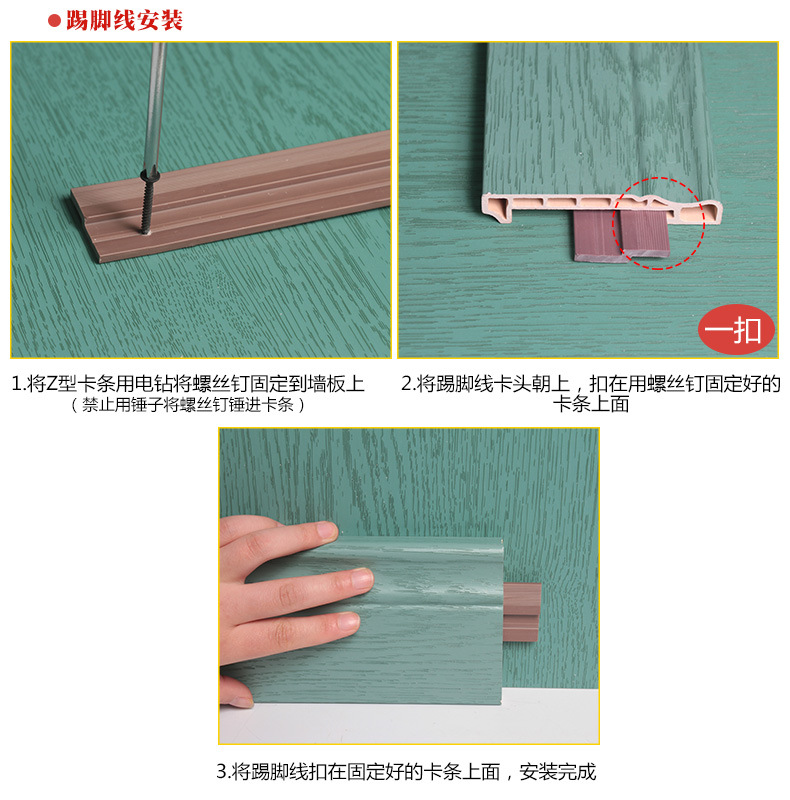 ●踢脚线安装

一扣

1.将Z型卡条用电钻将螺丝钉固定到墙板上
（禁止用锤子将螺丝钉锤进卡条）

2.将踢脚线卡头朝上，扣在用螺丝钉固定好的卡条上面

3.将踢脚线扣在固定好的卡条上面，安装完成